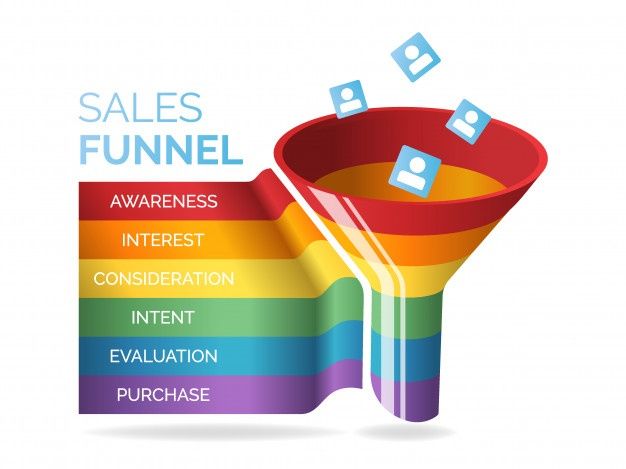 SALES
FUNNEL

AWARENESS
INTEREST
CONSIDERATION
INTENT
EVALUATION
PURCHASE